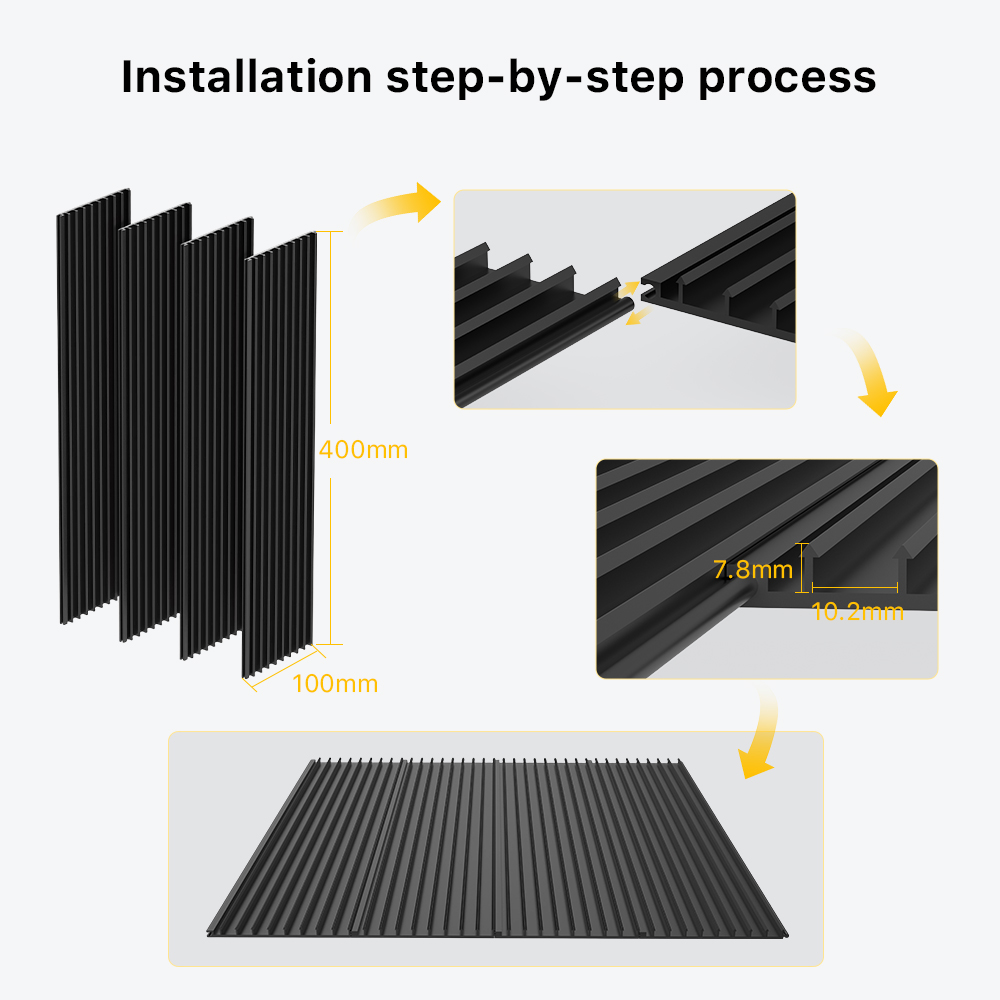 Installation step-by-step process

400mm

100mm

7.8mm

10.2mm